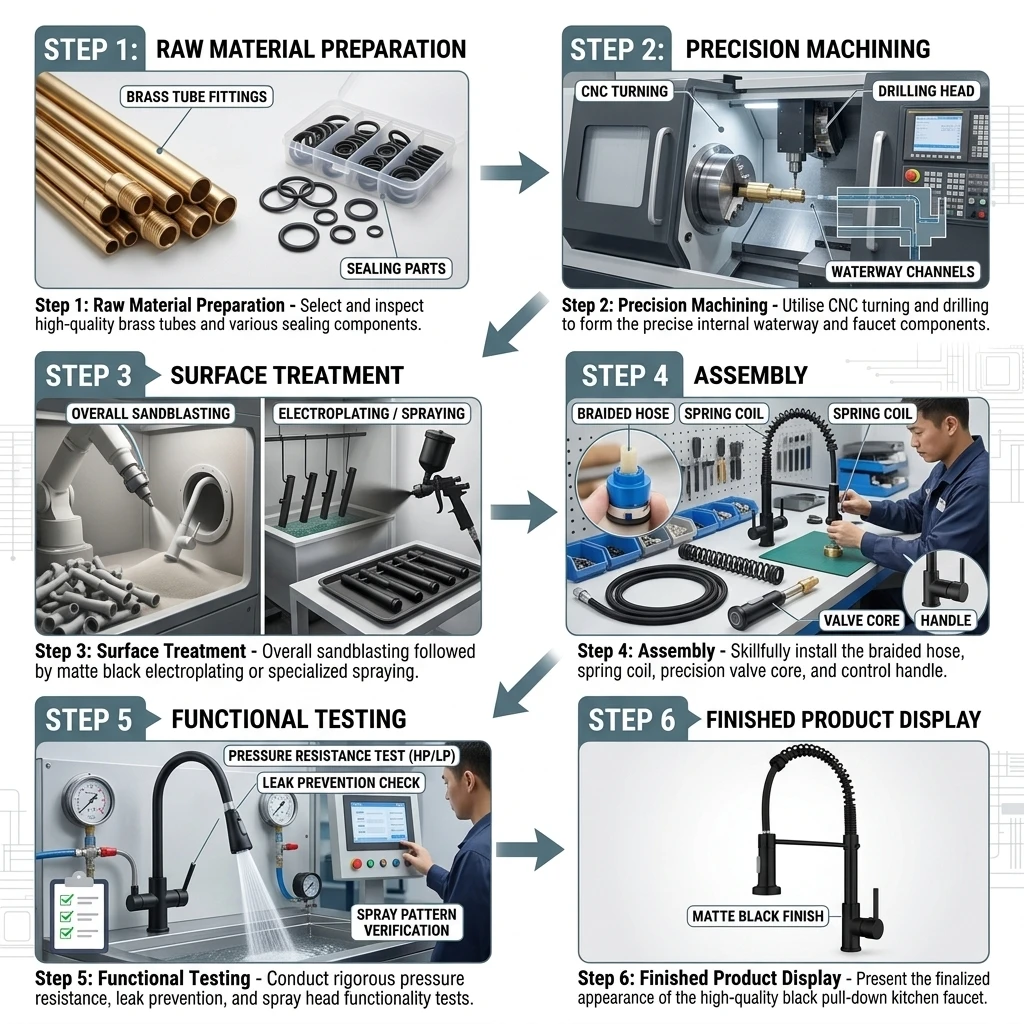 STEP 1: RAW MATERIAL PREPARATION

BRASS TUBE FITTINGS

SEALING PARTS

Step 1: Raw Material Preparation - Select and inspect high-quality brass tubes and various sealing components.

STEP 2: PRECISION MACHINING

CNC TURNING

DRILLING HEAD

WATERWAY CHANNELS

Step 2: Precision Machining - Utilise CNC turning and drilling to form the precise internal waterway and faucet components.

STEP 3 SURFACE TREATMENT

OVERALL SANDBLASTING

ELECTROPLATING / SPRAYING

Step 3: Surface Treatment - Overall sandblasting followed by matte black electroplating or specialized spraying.

STEP 4 ASSEMBLY

BRAIDED HOSE

SPRING COIL

SPRING COIL

VALVE CORE

HANDLE

Step 4: Assembly - Skillfully install the braided hose, spring coil, precision valve core, and control handle.

STEP 5 FUNCTIONAL TESTING

PRESSURE RESISTANCE TEST (HP/LP)

LEAK PREVENTION CHECK

SPRAY PATTERN VERIFICATION

Step 5: Functional Testing - Conduct rigorous pressure resistance, leak prevention, and spray head functionality tests.

STEP 6 FINISHED PRODUCT DISPLAY

MATTE BLACK FINISH

Step 6: Finished Product Display - Present the finalized appearance of the high-quality black pull-down kitchen faucet.