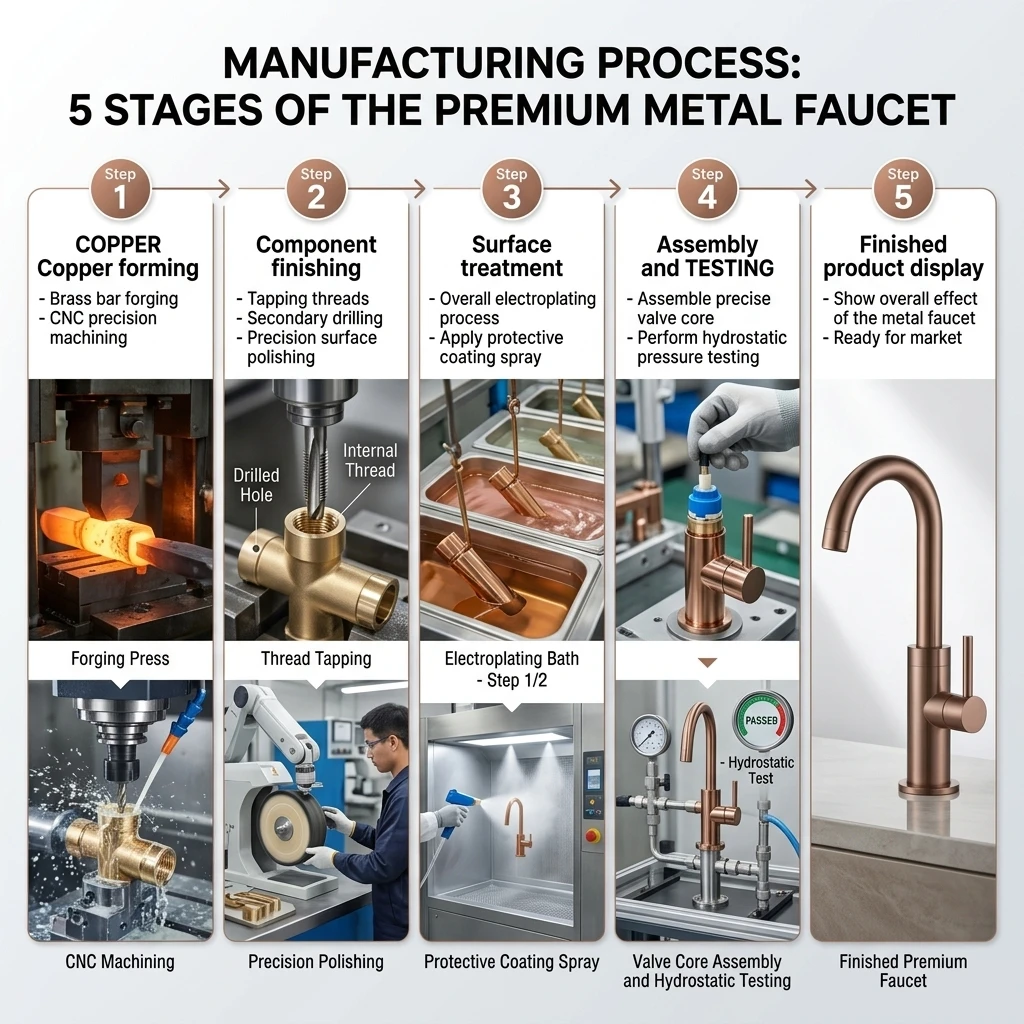 MANUFACTURING PROCESS:
5 STAGES OF THE PREMIUM METAL FAUCET

Step 1
COPPER
Copper forming
- Brass bar forging
- CNC precision machining

Forging Press

CNC Machining

Step 2
Component finishing
- Tapping threads
- Secondary drilling
- Precision surface polishing

Drilled Hole
Internal Thread

Thread Tapping

Precision Polishing

Step 3
Surface treatment
- Overall electroplating process
- Apply protective coating spray

Electroplating Bath - Step 1/2

Protective Coating Spray

Step 4
Assembly and TESTING
- Assemble precise valve core
- Perform hydrostatic pressure testing

PASSED
- Hydrostatic Test

Valve Core Assembly and Hydrostatic Testing

Step 5
Finished product display
- Show overall effect of the metal faucet
- Ready for market

Finished Premium Faucet