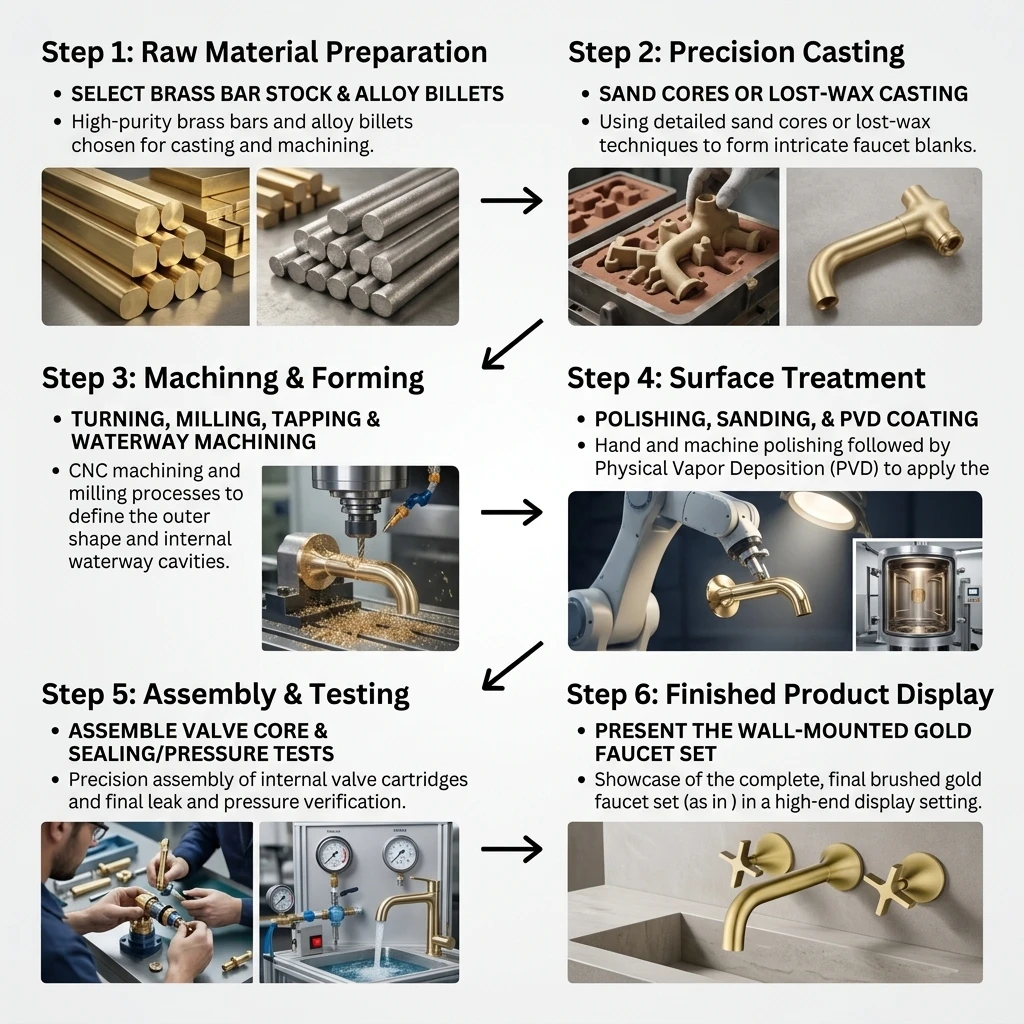 Step 1: Raw Material Preparation

• SELECT BRASS BAR STOCK & ALLOY BILLETS
• High-purity brass bars and alloy billets chosen for casting and machining.

Step 2: Precision Casting

• SAND CORES OR LOST-WAX CASTING
• Using detailed sand cores or lost-wax techniques to form intricate faucet blanks.

Step 3: Machinng & Forming

• TURNING, MILLING, TAPPING & WATERWAY MACHINING
• CNC machining and milling processes to define the outer shape and internal waterway cavities.

Step 4: Surface Treatment

• POLISHING, SANDING, & PVD COATING
• Hand and machine polishing followed by Physical Vapor Deposition (PVD) to apply the

Step 5: Assembly & Testing

• ASSEMBLE VALVE CORE & SEALING/PRESSURE TESTS
• Precision assembly of internal valve cartridges and final leak and pressure verification.

Step 6: Finished Product Display

• PRESENT THE WALL-MOUNTED GOLD FAUCET SET
• Showcase of the complete, final brushed gold faucet set (as in ) in a high-end display setting.