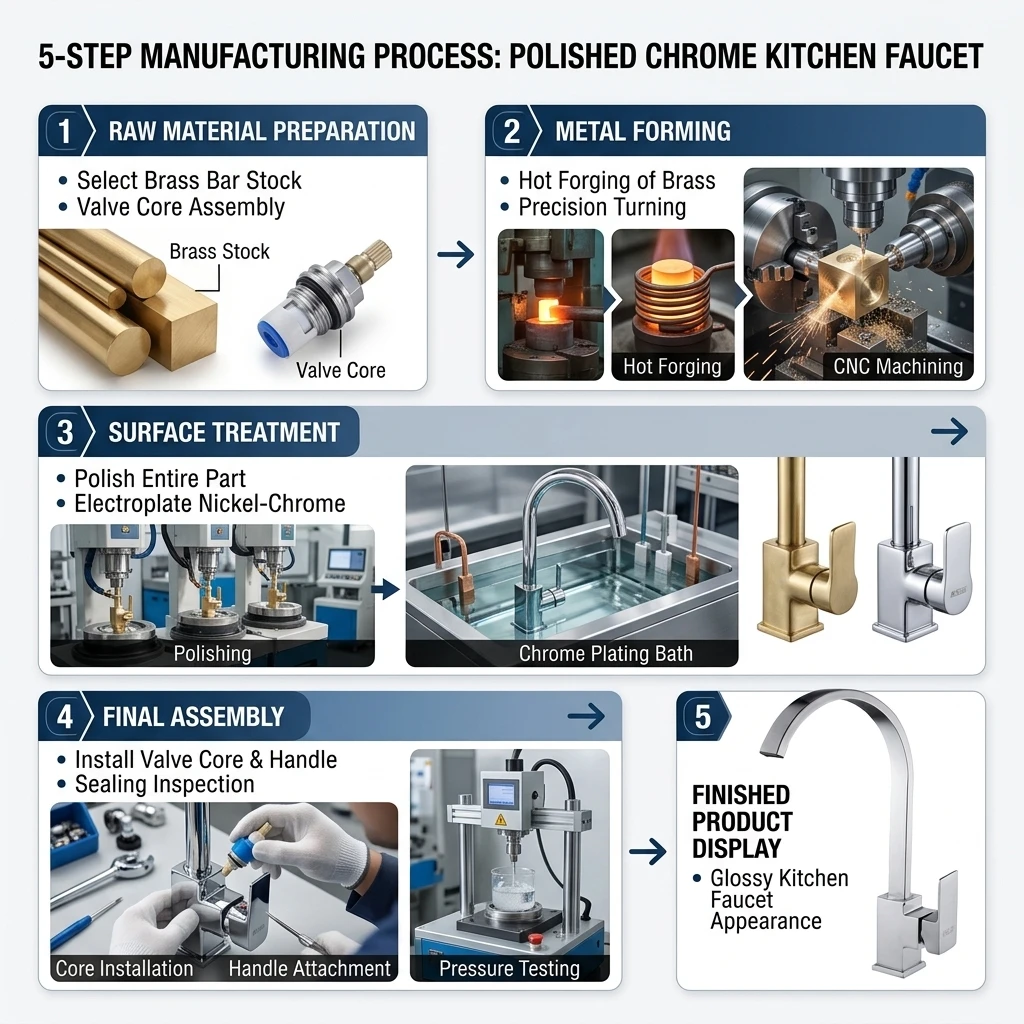 5-STEP MANUFACTURING PROCESS: POLISHED CHROME KITCHEN FAUCET

1 RAW MATERIAL PREPARATION

• Select Brass Bar Stock
• Valve Core Assembly

Brass Stock

Valve Core

2 METAL FORMING

• Hot Forging of Brass
• Precision Turning

Hot Forging

CNC Machining

3 SURFACE TREATMENT

• Polish Entire Part
• Electroplate Nickel-Chrome

Polishing

Chrome Plating Bath

4 FINAL ASSEMBLY

• Install Valve Core & Handle
• Sealing Inspection

Core Installation

Handle Attachment

Pressure Testing

5

FINISHED PRODUCT DISPLAY

• Glossy Kitchen Faucet Appearance