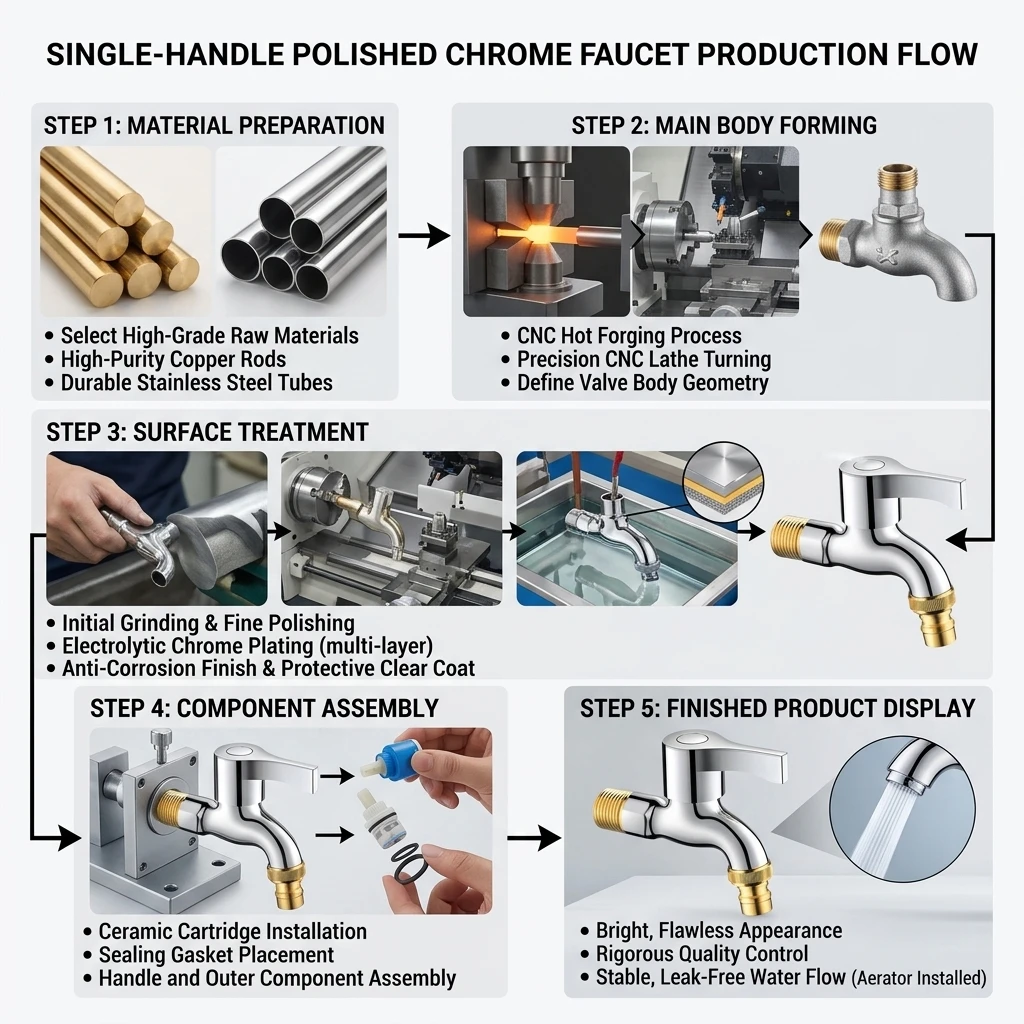 SINGLE-HANDLE POLISHED CHROME FAUCET PRODUCTION FLOW

STEP 1: MATERIAL PREPARATION

• Select High-Grade Raw Materials
• High-Purity Copper Rods
• Durable Stainless Steel Tubes

STEP 2: MAIN BODY FORMING

• CNC Hot Forging Process
• Precision CNC Lathe Turning
• Define Valve Body Geometry

STEP 3: SURFACE TREATMENT

• Initial Grinding & Fine Polishing
• Electrolytic Chrome Plating (multi-layer)
• Anti-Corrosion Finish & Protective Clear Coat

STEP 4: COMPONENT ASSEMBLY

• Ceramic Cartridge Installation
• Sealing Gasket Placement
• Handle and Outer Component Assembly

STEP 5: FINISHED PRODUCT DISPLAY

• Bright, Flawless Appearance
• Rigorous Quality Control
• Stable, Leak-Free Water Flow (Aerator Installed)